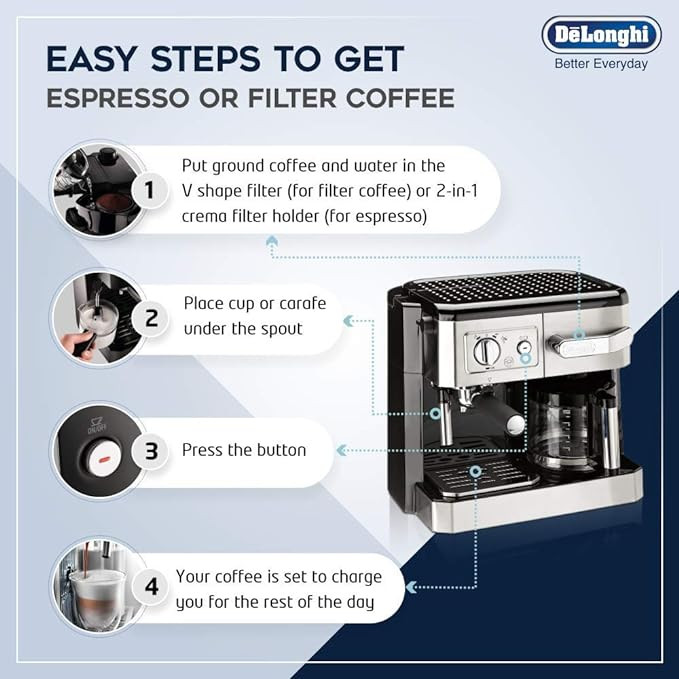 DēLonghi
Better Everyday

EASY STEPS TO GET
ESPRESSO OR FILTER COFFEE

1 Put ground coffee and water in the V shape filter (for filter coffee) or 2-in-1 crema filter holder (for espresso)

2 Place cup or carafe under the spout

ON/OFF

3 Press the button

4 Your coffee is set to charge you for the rest of the day