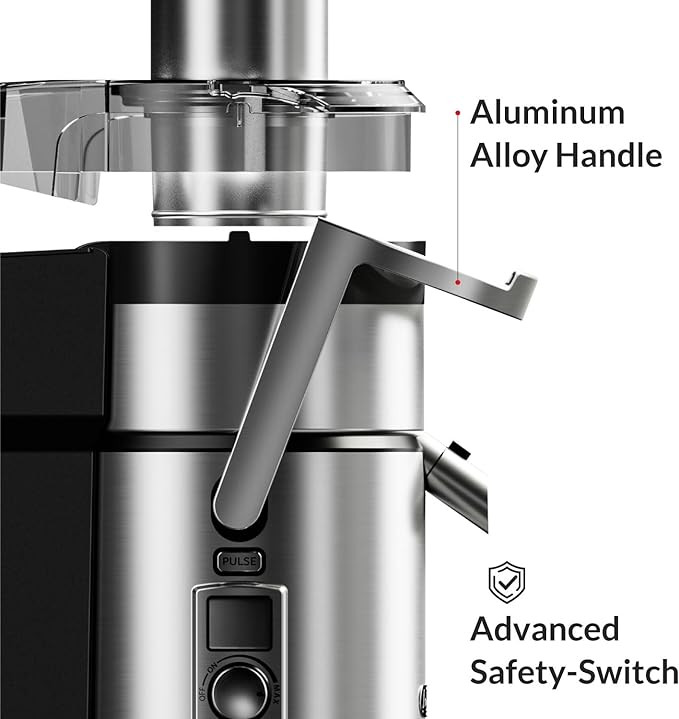 Aluminum Alloy Handle

PULSE

OFF ON MAX

Advanced Safety-Switch